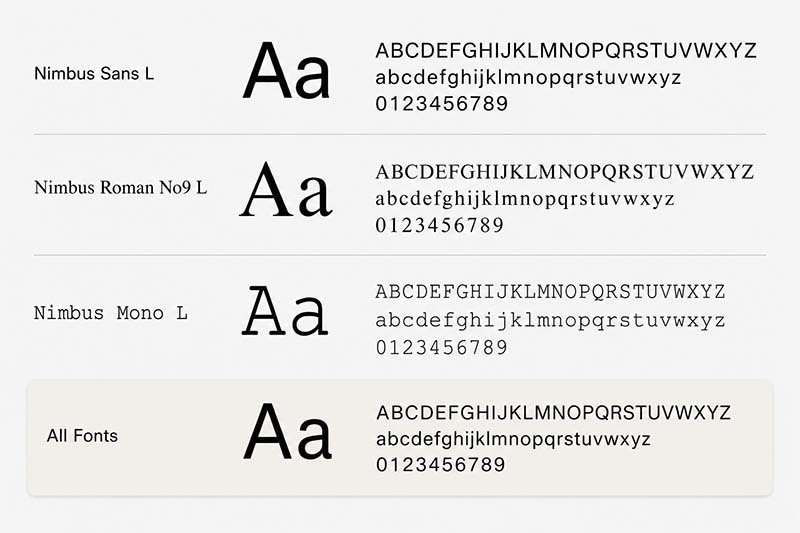 Nimbus Sans L

Aa

ABCDEFGHIJKLMNOPQRSTUVWXYZ
abcdefghijklmnopqrstuvwxyz
0123456789

Nimbus Roman No9 L

Aa

ABCDEFGHIJKLMNOPQRSTUVWXYZ
abcdefghijklmnopqrstuvwxyz
0123456789

Nimbus Mono L

Aa

ABCDEFGHIJKLMNOPQRSTUVWXYZ
abcdefghijklmnopqrstuvwxyz
0123456789

All Fonts

Aa

ABCDEFGHIJKLMNOPQRSTUVWXYZ
abcdefghijklmnopqrstuvwxyz
0123456789